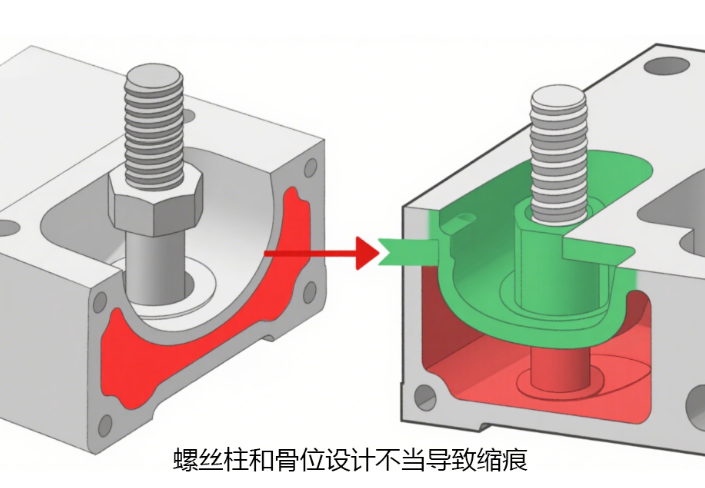 螺丝柱和骨位设计不当导致缩痕